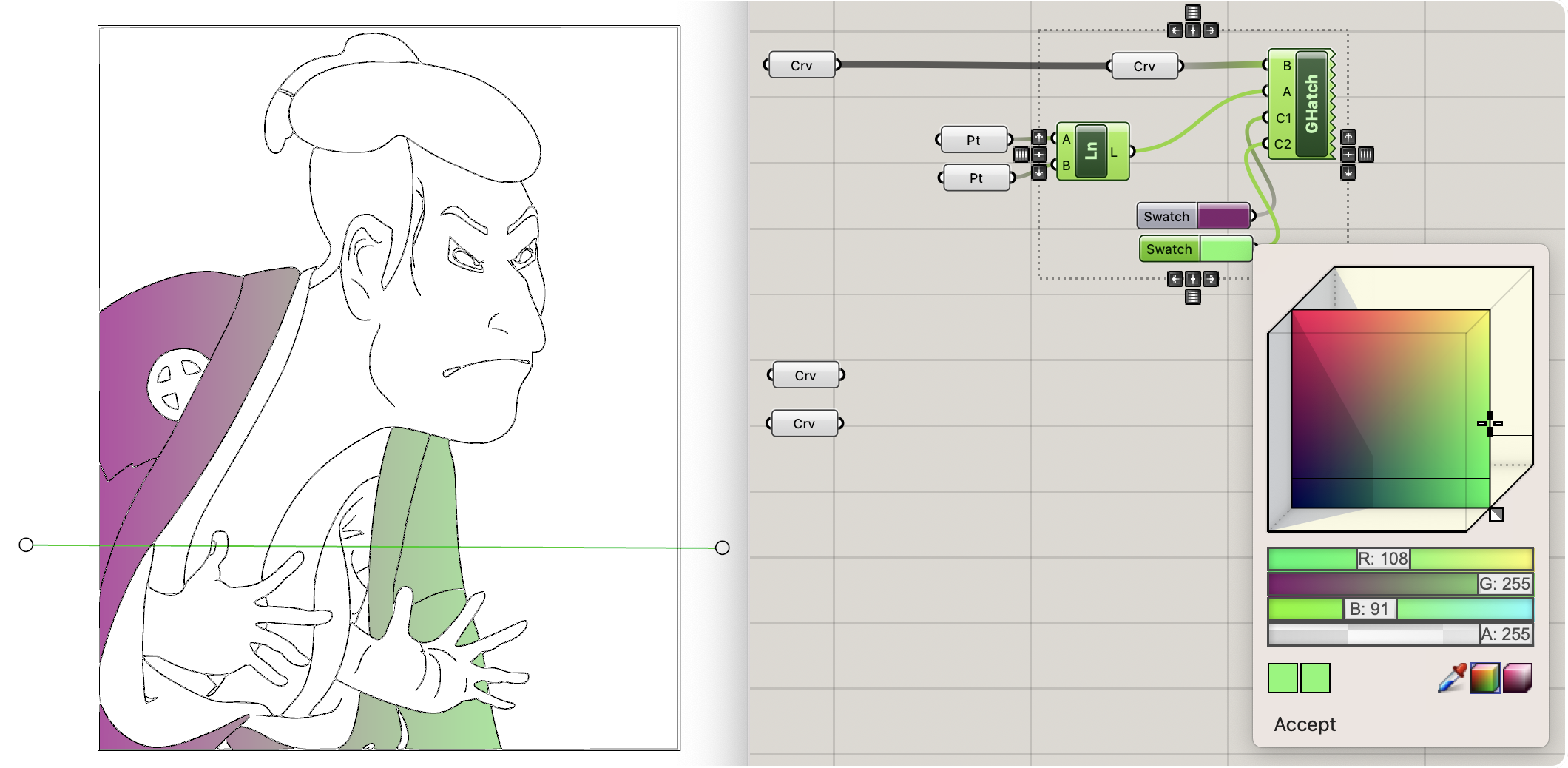 Crv

Crv

B
A
C1
C2
GHatch

Pt

Pt

A
B
Ln
L

Swatch

Swatch

Crv

Crv

R: 108
G: 255
B: 91
A: 255

Accept